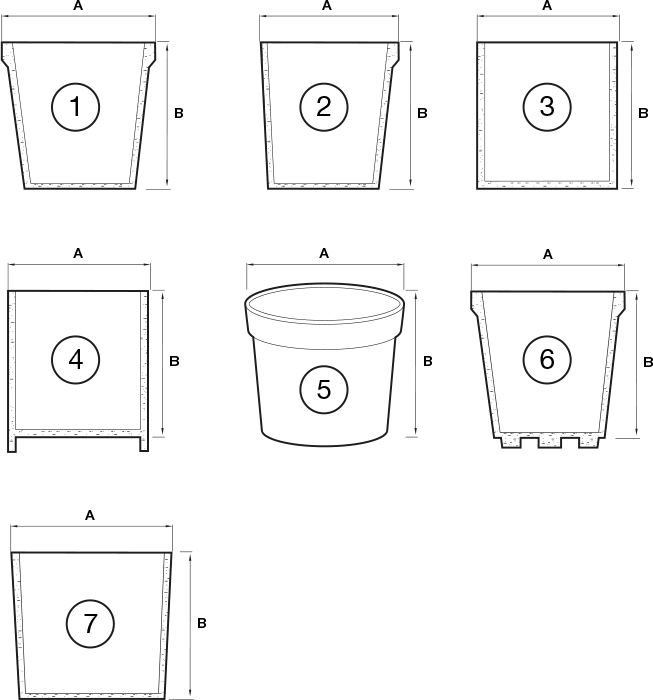 A
1
B

A
2
B

A
3
B

A
4
B

A
5
B

A
6
B

A
7
B